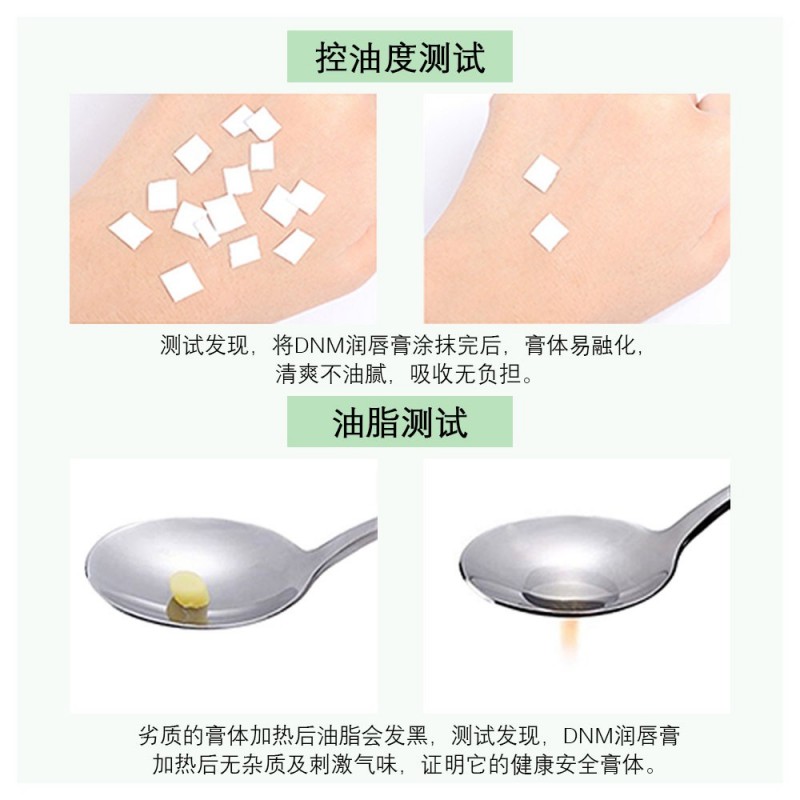 控油度测试

测试发现，将DNM润唇膏涂抹完后，膏体易融化，清爽不油腻，吸收无负担。

油脂测试

劣质的膏体加热后油脂会发黑，测试发现，DNM润唇膏加热后无杂质及刺激气味，证明它的健康安全膏体。